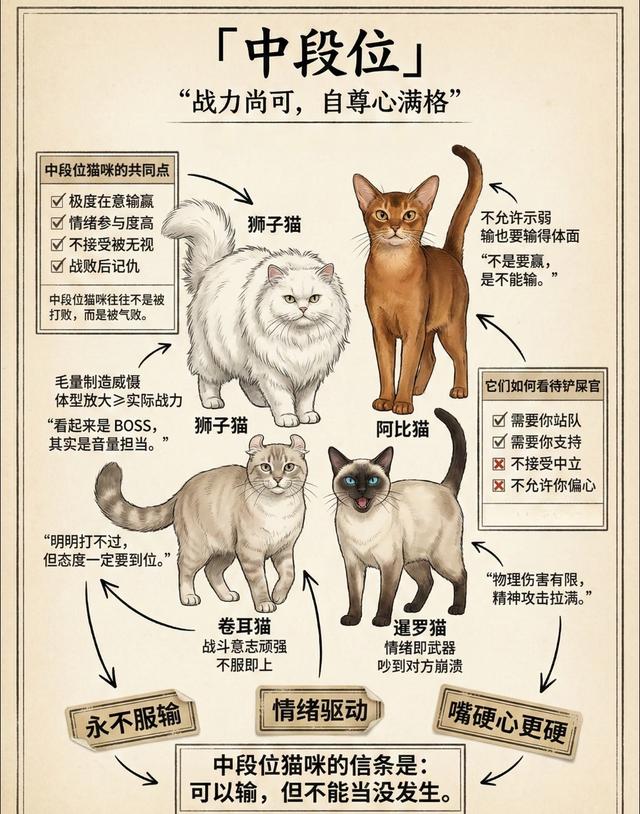 「中段位」

“战力尚可，自尊心满格”

中段位猫咪的共同点
☑ 极度在意输赢
☑ 情绪参与度高
☑ 不接受被无视
☑ 战败后记仇

中段位猫咪往往不是被打败，而是被气败。

狮子猫

不允许示弱
输也要输得体面
“不是要赢，是不能输。”

毛量制造威慑
体型放大≥实际战力
“看起来是 BOSS，其实是音量担当。”

狮子猫

阿比猫

它们如何看待铲屎官
☑ 需要你站队
☑ 需要你支持
☒ 不接受中立
☒ 不允许你偏心

“明明打不过，但态度一定要到位。”

“物理伤害有限，精神攻击拉满。”

卷耳猫
战斗意志顽强
不服即上

暹罗猫
情绪即武器
吵到对方崩溃

永不服输

情绪驱动

嘴硬心更硬

中段位猫咪的信条是：
可以输，但不能当没发生。