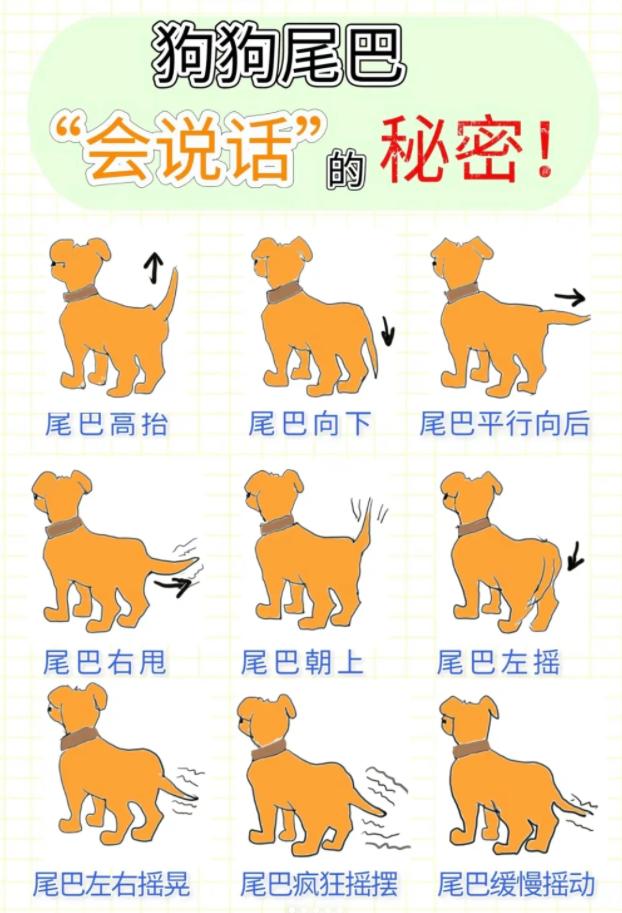 狗狗尾巴
“会说话”的秘密！

尾巴高抬
尾巴向下
尾巴平行向后
尾巴右甩
尾巴朝上
尾巴左摇
尾巴左右摇晃
尾巴疯狂摇摆
尾巴缓慢摇动