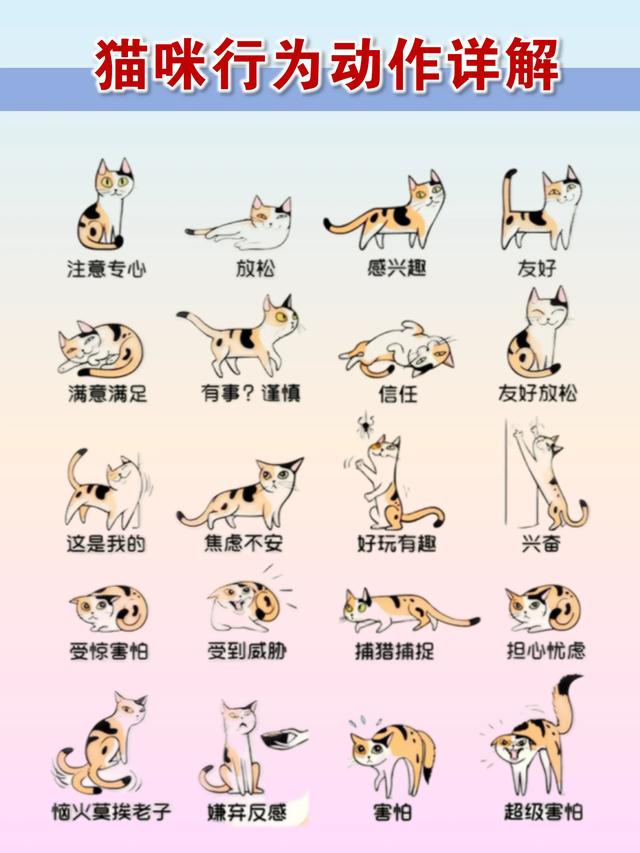 猫咪行为动作详解

注意专心

放松

感兴趣

友好

满意满足

有事？谨慎

信任

友好放松

这是我的

焦虑不安

好玩有趣

兴奋

受惊害怕

受到威胁

捕猎捕捉

担心忧虑

恼火莫挨老子

嫌弃反感

害怕

超级害怕