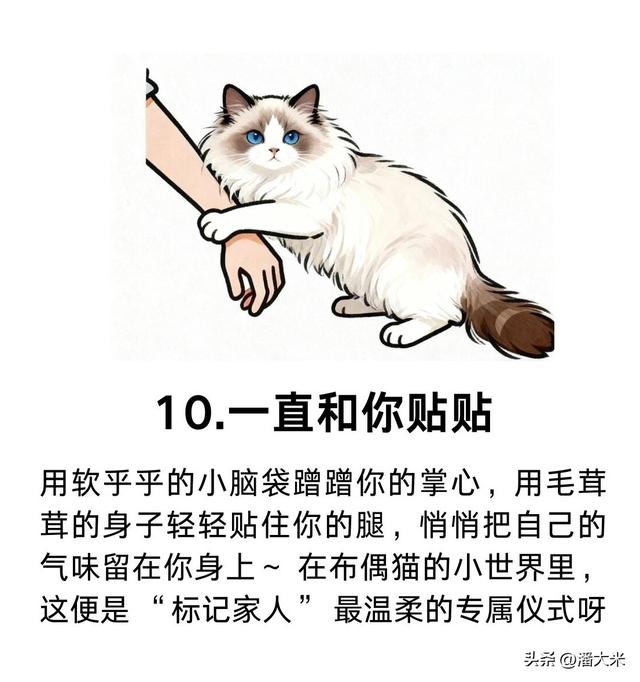 10.一直和你贴贴

用软乎乎的小脑袋蹭蹭你的掌心，用毛茸茸的身子轻轻贴住你的腿，悄悄把自己的气味留在你身上～ 在布偶猫的小世界里，这便是“标记家人”最温柔的专属仪式呀

头条 @潘大米