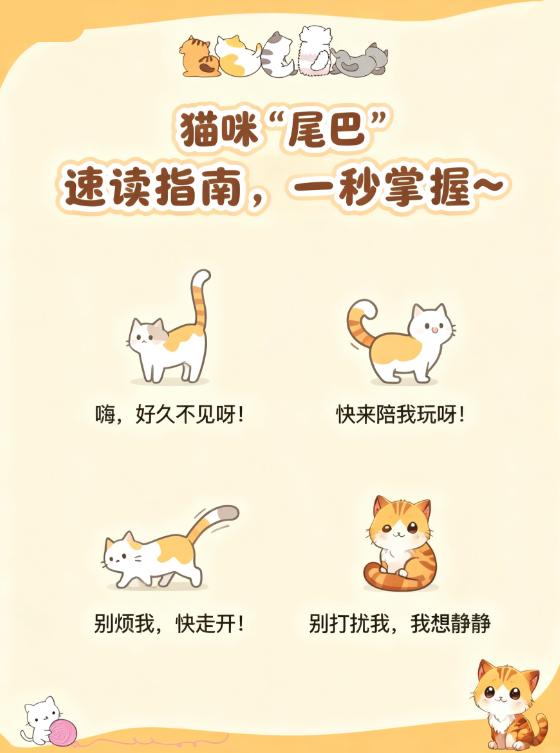 猫咪“尾巴”
速读指南，一秒掌握~

嗨，好久不见呀！

快来陪我玩呀！

别烦我，快走开！

别打扰我，我想静静