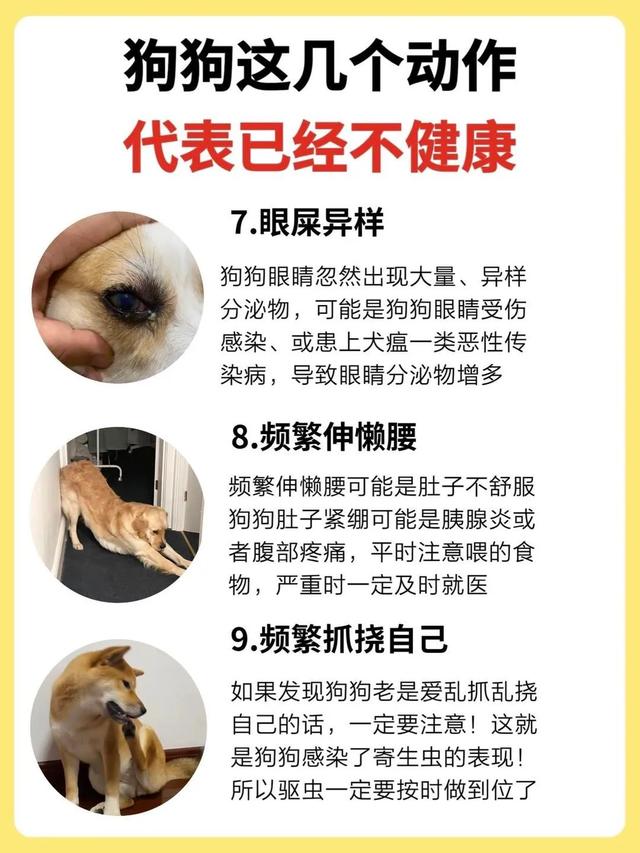 狗狗这几个动作
代表已经不健康

7.眼屎异样

狗狗眼睛忽然出现大量、异样分泌物，可能是狗狗眼睛受伤感染、或患上犬瘟一类恶性传染病，导致眼睛分泌物增多

8.频繁伸懒腰

频繁伸懒腰可能是肚子不舒服狗狗肚子紧绷可能是胰腺炎或者腹部疼痛，平时注意喂的食物，严重时一定及时就医

9.频繁抓挠自己

如果发现狗狗老是爱乱抓乱挠自己的话，一定要注意！这就是狗狗感染了寄生虫的表现！所以驱虫一定要按时做到位了