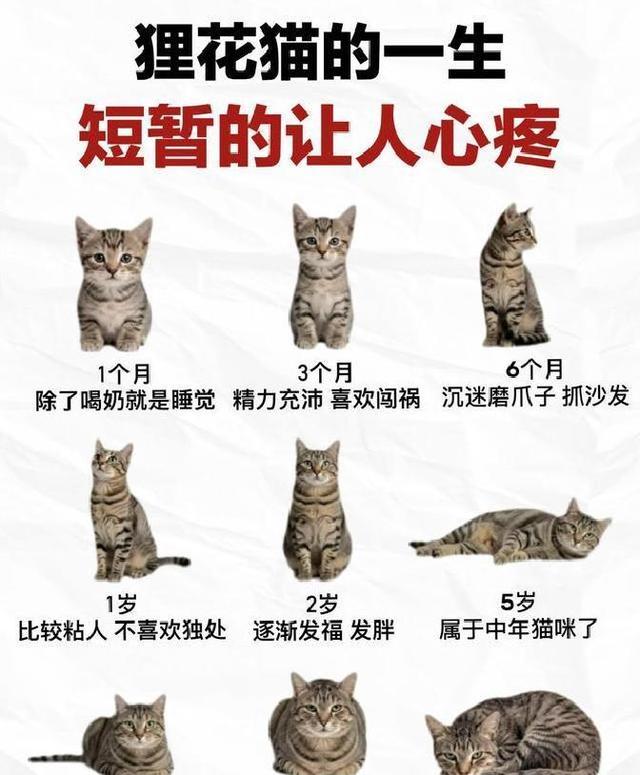 狸花猫的一生
短暂的让人心疼

1个月
除了喝奶就是睡觉

3个月
精力充沛 喜欢闯祸

6个月
沉迷磨爪子 抓沙发

1岁
比较粘人 不喜欢独处

2岁
逐渐发福 发胖

5岁
属于中年猫咪了