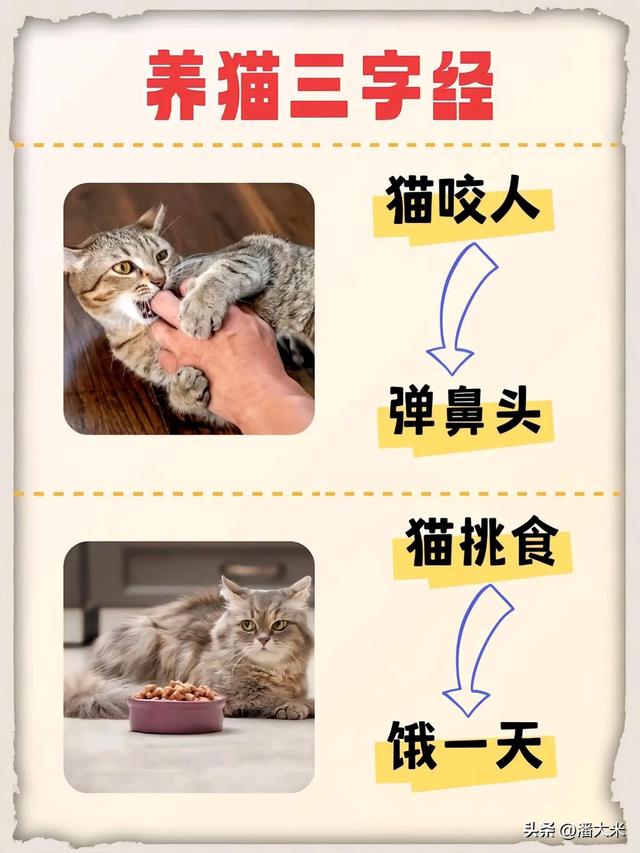 养猫三字经

猫咬人

弹鼻头

猫挑食

饿一天

头条 @潘大米