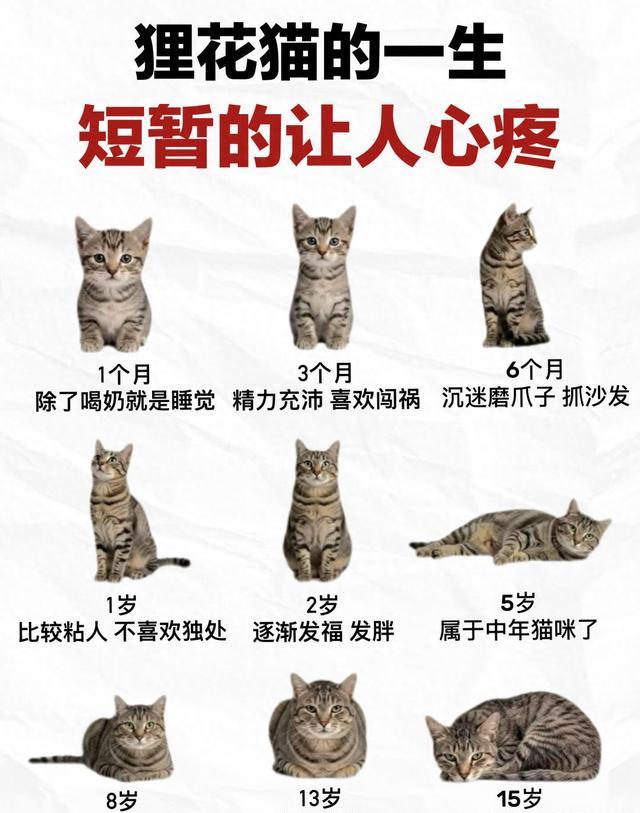 狸花猫的一生
短暂的让人心疼

1个月
除了喝奶就是睡觉

3个月
精力充沛 喜欢闯祸

6个月
沉迷磨爪子 抓沙发

1岁
比较粘人 不喜欢独处

2岁
逐渐发福 发胖

5岁
属于中年猫咪了

8岁

13岁

15岁